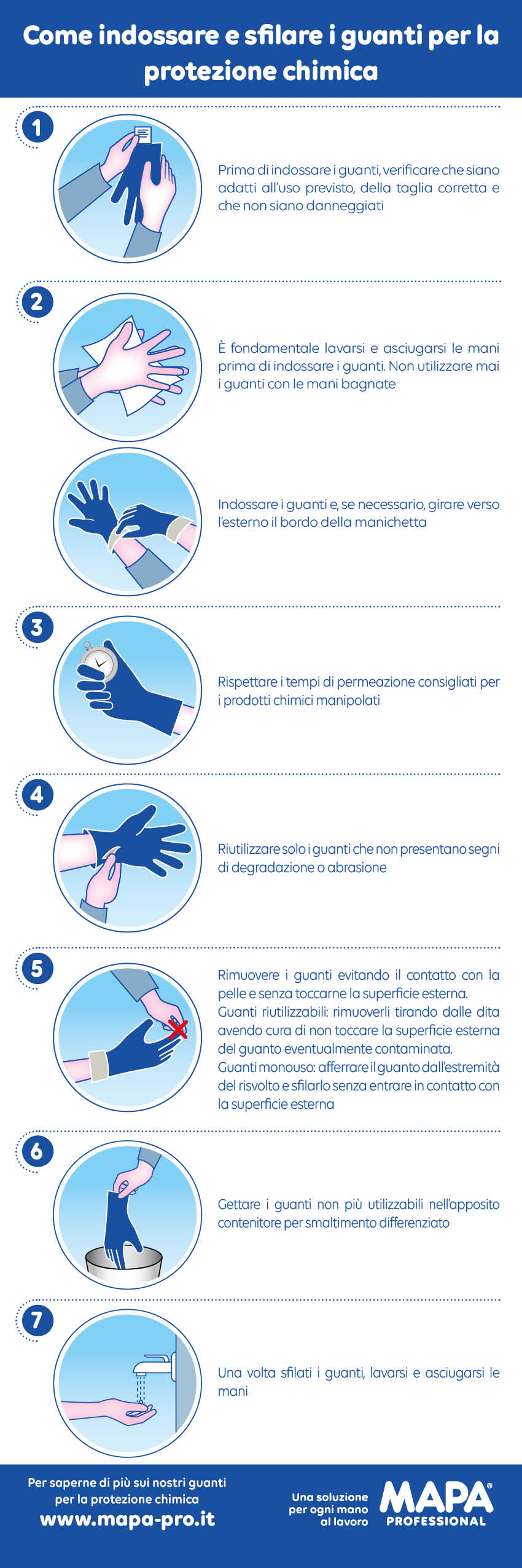 Come indossare e sfilare i guanti per la protezione chimica

1

Prima di indossare i guanti, verificare che siano adatti all'uso previsto, della taglia corretta e che non siano danneggiati

2

È fondamentale lavarsi e asciugarsi le mani prima di indossare i guanti. Non utilizzare mai i guanti con le mani bagnate

Indossare i guanti e, se necessario, girare verso l'esterno il bordo della manichetta

3

Rispettare i tempi di permeazione consigliati per i prodotti chimici manipolati

4

Riutilizzare solo i guanti che non presentano segni di degradazione o abrasione

5

Rimuovere i guanti evitando il contatto con la pelle e senza toccarne la superficie esterna.
Guanti riutilizzabili: rimuoverli tirando dalle dita avendo cura di non toccare la superficie esterna del guanto eventualmente contaminata.
Guanti monouso: afferrare il guanto dall'estremità del risvolto e sfilarlo senza entrare in contatto con la superficie esterna

6

Gettare i guanti non più utilizzabili nell'apposito contenitore per smaltimento differenziato

7

Una volta sfilati i guanti, lavarsi e asciugarsi le mani

Per saperne di più sui nostri guanti per la protezione chimica
www.mapa-pro.it

Una soluzione per ogni mano al lavoro

MAPA®
PROFESSIONAL